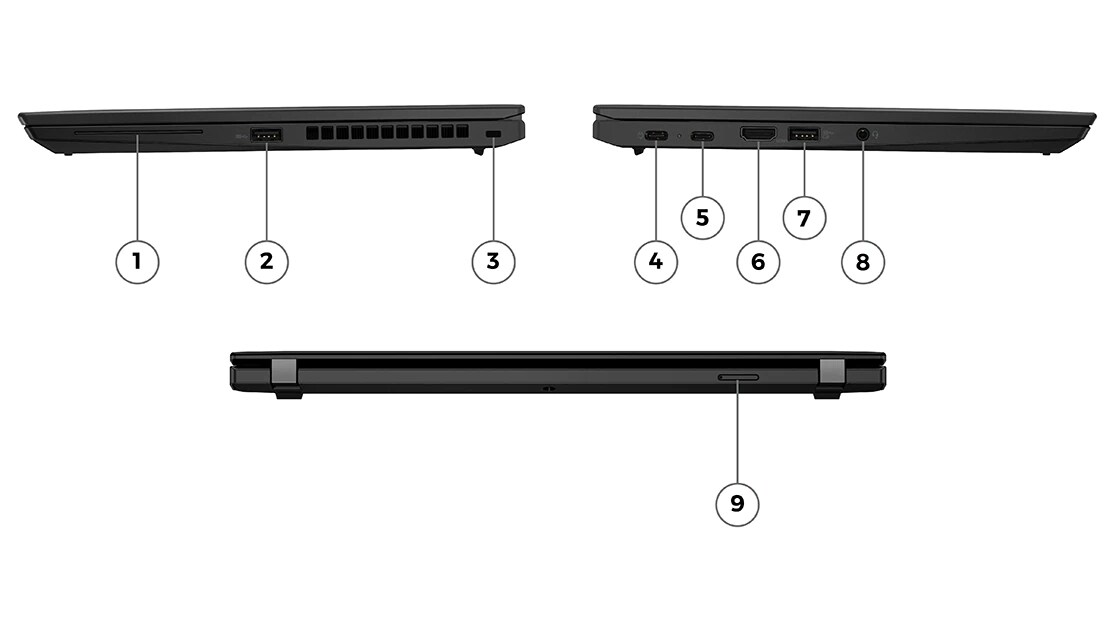 1
2
3
4
5
6
7
8
9